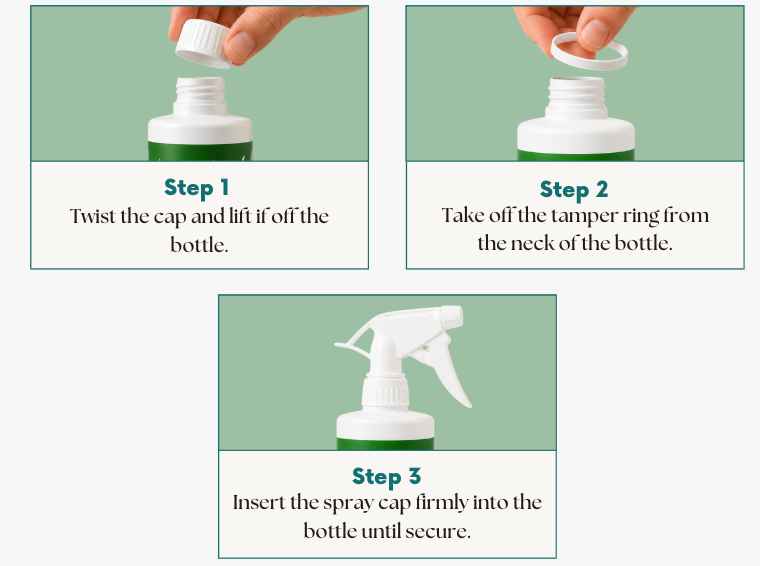 Step 1
Twist the cap and lift if off the bottle.

Step 2
Take off the tamper ring from the neck of the bottle.

Step 3
Insert the spray cap firmly into the bottle until secure.